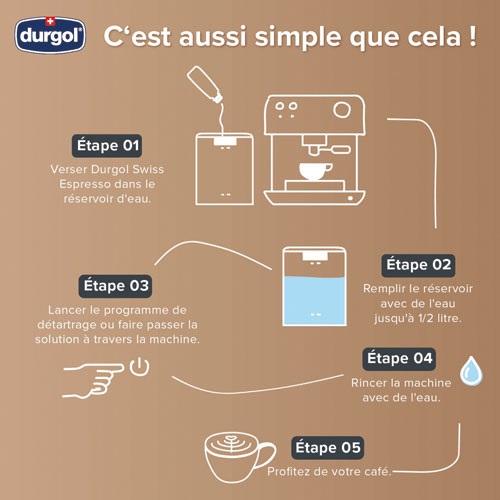 durgol®

C'est aussi simple que cela !

Étape 01
Verser Durgol Swiss Espresso dans le réservoir d'eau.

Étape 02
Remplir le réservoir avec de l'eau jusqu'à 1/2 litre.

Étape 03
Lancer le programme de détartrage ou faire passer la solution à travers la machine.

Étape 04
Rincer la machine avec de l'eau.

Étape 05
Profitez de votre café.